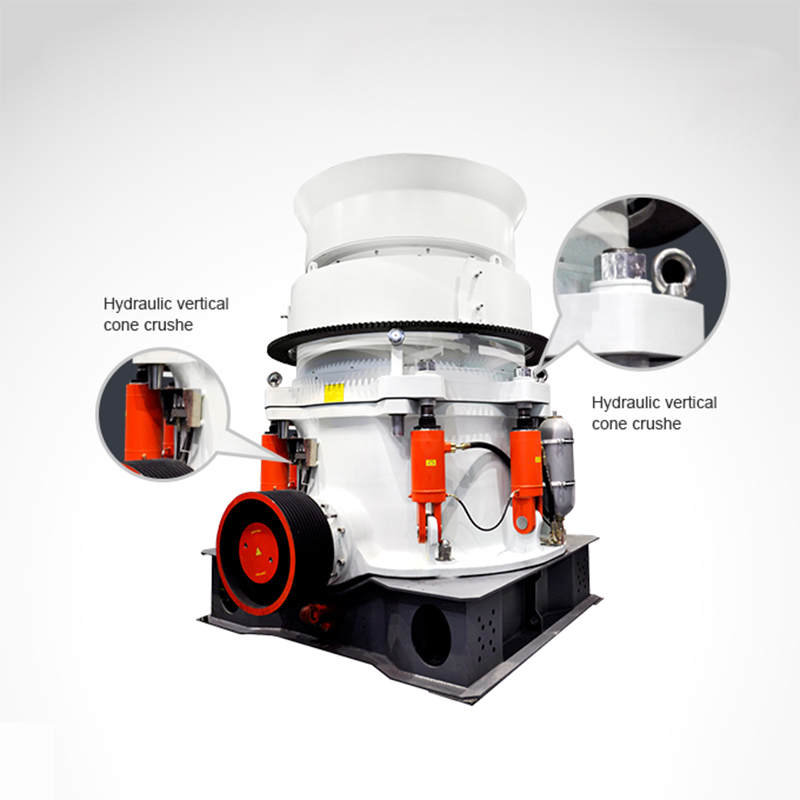 Hydraulic vertical cone crushe

Hydraulic vertical cone crushe